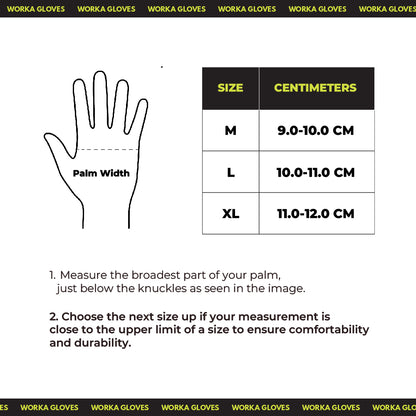 WORKA GLOVES WORKA GLOVES WORKA GLOVES WORKA GLOVES WORKA GLOVES WORKA GLOVES

Palm Width

| SIZE | CENTIMETERS |
|---|---|
| M | 9.0-10.0 CM |
| L | 10.0-11.0 CM |
| XL | 11.0-12.0 CM |

1. Measure the broadest part of your palm, just below the knuckles as seen in the image.

2. Choose the next size up if your measurement is close to the upper limit of a size to ensure comfortability and durability.

ES WORKA GLOVES WORKA GLOVES WORKA GLOVES WORKA GLOVES WORKA GLOVES WORKA GL